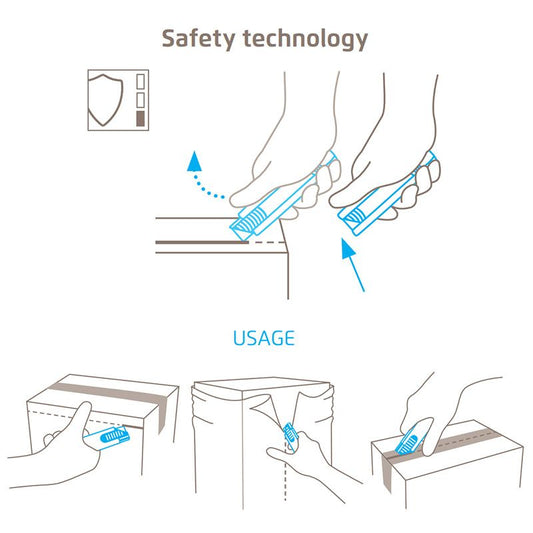 Safety technology

USAGE